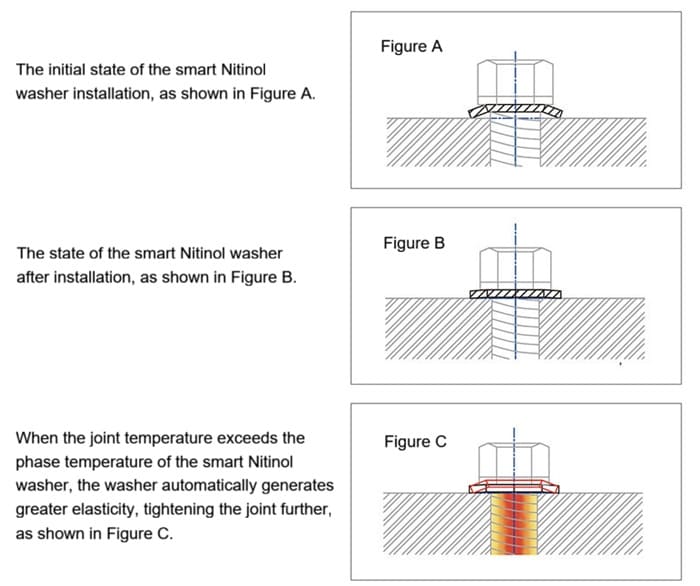 The initial state of the smart Nitinol washer installation, as shown in Figure A.

Figure A

The state of the smart Nitinol washer after installation, as shown in Figure B.

Figure B

When the joint temperature exceeds the phase temperature of the smart Nitinol washer, the washer automatically generates greater elasticity, tightening the joint further, as shown in Figure C.

Figure C